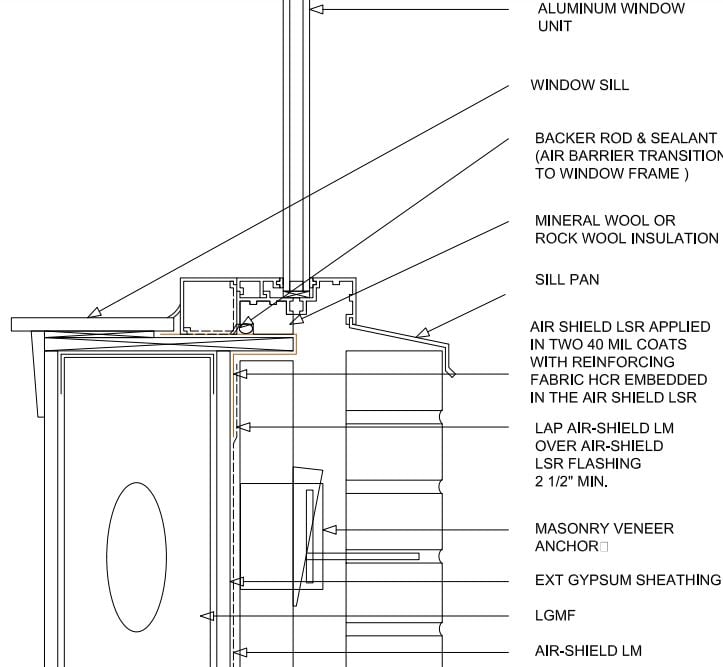 ALUMINUM WINDOW UNIT

WINDOW SILL

BACKER ROD & SEALANT (AIR BARRIER TRANSITION TO WINDOW FRAME )

MINERAL WOOL OR ROCK WOOL INSULATION

SILL PAN

AIR SHIELD LSR APPLIED IN TWO 40 MIL COATS WITH REINFORCING FABRIC HCR EMBEDDED IN THE AIR SHIELD LSR

LAP AIR-SHIELD LM OVER AIR-SHIELD LSR FLASHING 2 1/2" MIN.

MASONRY VENEER ANCHOR

EXT GYPSUM SHEATHING

LGMF

AIR-SHIELD LM