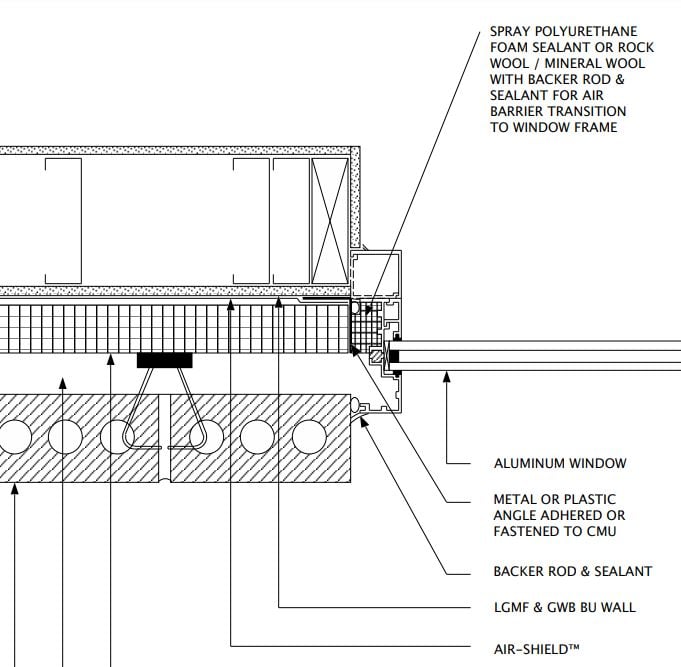 SPRAY POLYURETHANE FOAM SEALANT OR ROCK WOOL / MINERAL WOOL WITH BACKER ROD & SEALANT FOR AIR BARRIER TRANSITION TO WINDOW FRAME

ALUMINUM WINDOW

METAL OR PLASTIC ANGLE ADHERED OR FASTENED TO CMU

BACKER ROD & SEALANT

LGMF & GWB BU WALL

AIR-SHIELD™