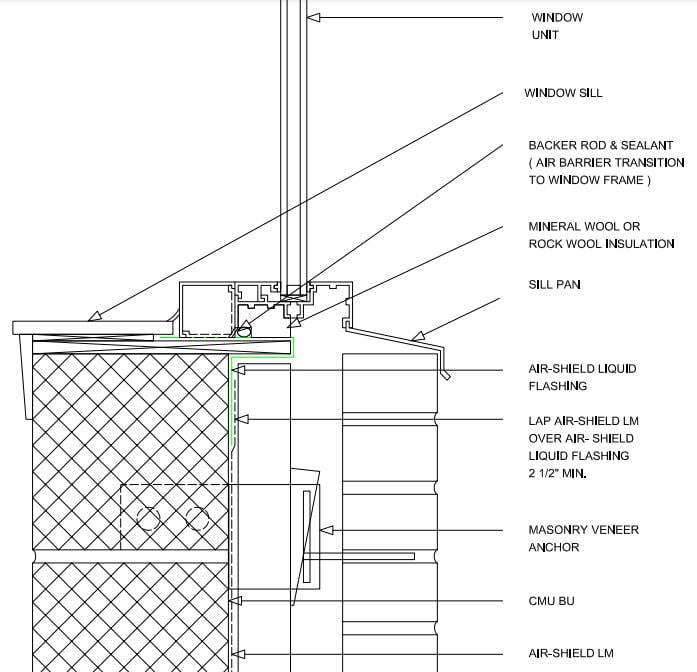 WINDOW UNIT

WINDOW SILL

BACKER ROD & SEALANT ( AIR BARRIER TRANSITION TO WINDOW FRAME )

MINERAL WOOL OR ROCK WOOL INSULATION

SILL PAN

AIR-SHIELD LIQUID FLASHING

LAP AIR-SHIELD LM OVER AIR- SHIELD LIQUID FLASHING 2 1/2" MIN.

MASONRY VENEER ANCHOR

CMU BU

AIR-SHIELD LM