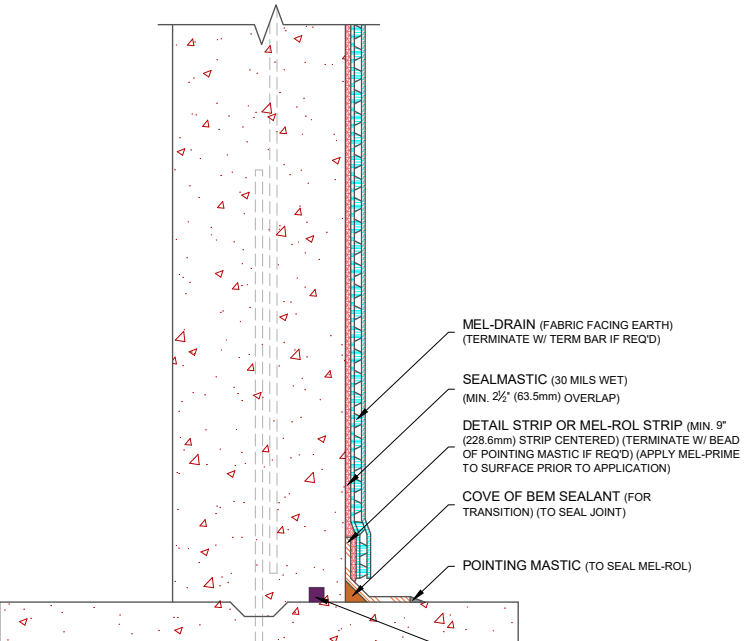 MEL-DRAIN (FABRIC FACING EARTH) (TERMINATE W/ TERM BAR IF REQ'D)

SEALMASTIC (30 MILS WET) (MIN. $2\frac{1}{2}$" (63.5mm) OVERLAP)

DETAIL STRIP OR MEL-ROL STRIP (MIN. 9" (228.6mm) STRIP CENTERED) (TERMINATE W/ BEAD OF POINTING MASTIC IF REQ'D) (APPLY MEL-PRIME TO SURFACE PRIOR TO APPLICATION)

COVE OF BEM SEALANT (FOR TRANSITION) (TO SEAL JOINT)

POINTING MASTIC (TO SEAL MEL-ROL)