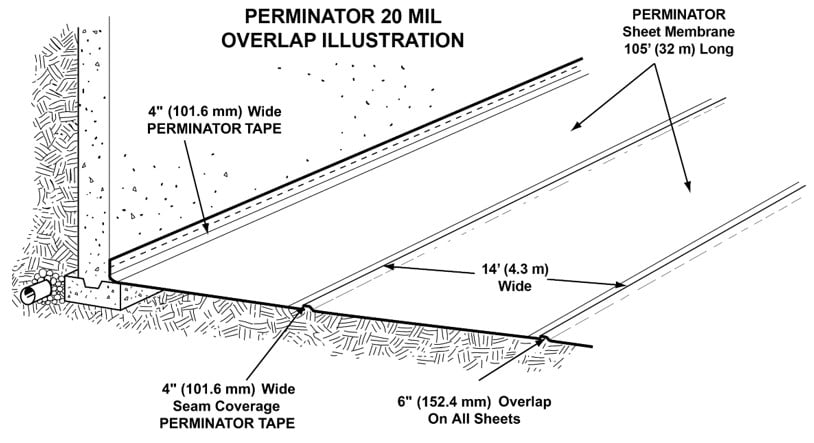 PERMINATOR 20 MIL
OVERLAP ILLUSTRATION

PERMINATOR
Sheet Membrane
105' (32 m) Long

4" (101.6 mm) Wide
PERMINATOR TAPE

14' (4.3 m)
Wide

4" (101.6 mm) Wide
Seam Coverage
PERMINATOR TAPE

6" (152.4 mm) Overlap
On All Sheets