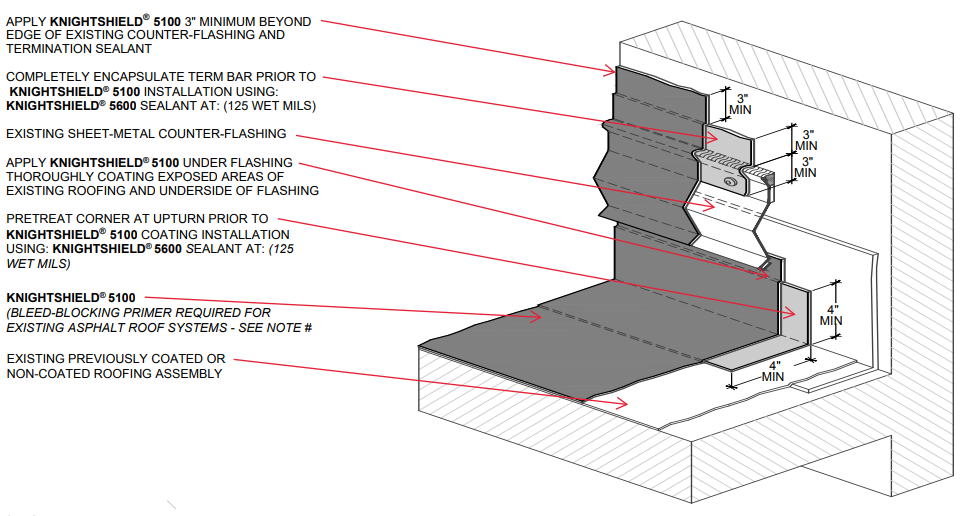 APPLY KNIGHTSHIELD® 5100 3" MINIMUM BEYOND EDGE OF EXISTING COUNTER-FLASHING AND TERMINATION SEALANT

COMPLETELY ENCAPSULATE TERM BAR PRIOR TO KNIGHTSHIELD® 5100 INSTALLATION USING: KNIGHTSHIELD® 5600 SEALANT AT: (125 WET MILS)

EXISTING SHEET-METAL COUNTER-FLASHING

APPLY KNIGHTSHIELD® 5100 UNDER FLASHING THOROUGHLY COATING EXPOSED AREAS OF EXISTING ROOFING AND UNDERSIDE OF FLASHING

PRETREAT CORNER AT UPTURN PRIOR TO KNIGHTSHIELD® 5100 COATING INSTALLATION USING: KNIGHTSHIELD® 5600 SEALANT AT: (125 WET MILS)

KNIGHTSHIELD® 5100
(BLEED-BLOCKING PRIMER REQUIRED FOR EXISTING ASPHALT ROOF SYSTEMS - SEE NOTE #

EXISTING PREVIOUSLY COATED OR NON-COATED ROOFING ASSEMBLY

3" MIN

3" MIN

3" MIN

4" MIN

4" MIN