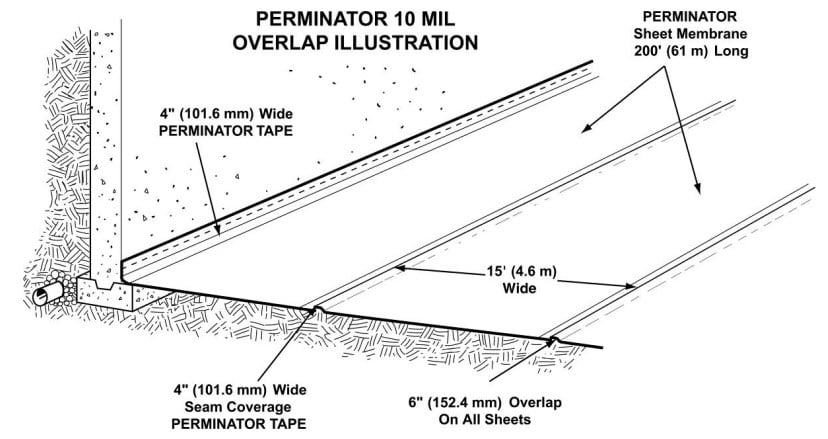 PERMINATOR 10 MIL
OVERLAP ILLUSTRATION

PERMINATOR
Sheet Membrane
200' (61 m) Long

4" (101.6 mm) Wide
PERMINATOR TAPE

15' (4.6 m)
Wide

4" (101.6 mm) Wide
Seam Coverage
PERMINATOR TAPE

6" (152.4 mm) Overlap
On All Sheets