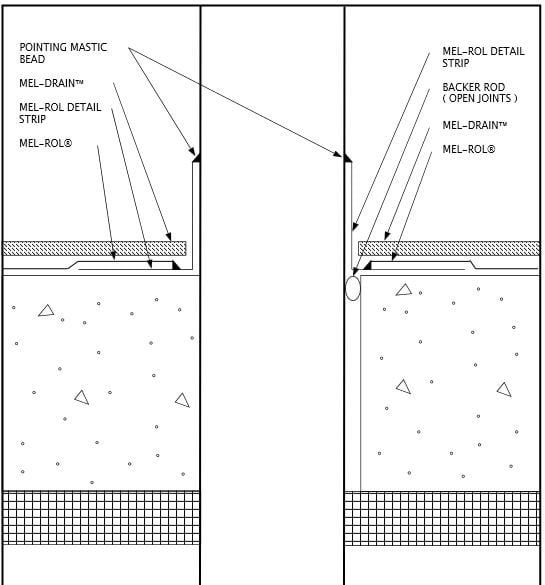 POINTING MASTIC BEAD

MEL-DRAIN™

MEL-ROL DETAIL STRIP

MEL-ROL®

MEL-ROL DETAIL STRIP

BACKER ROD ( OPEN JOINTS )

MEL-DRAIN™

MEL-ROL®