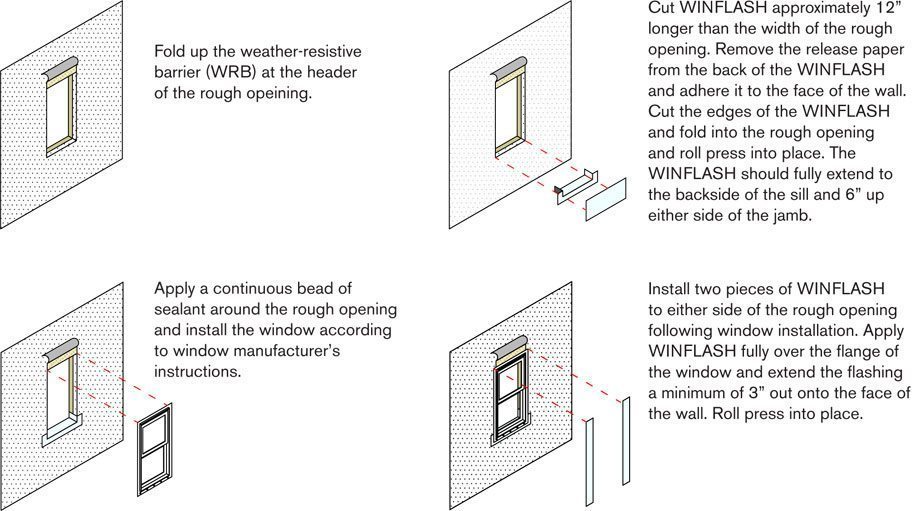 Fold up the weather-resistive barrier (WRB) at the header of the rough opeining.

Cut WINFLASH approximately 12" longer than the width of the rough opening. Remove the release paper from the back of the WINFLASH and adhere it to the face of the wall. Cut the edges of the WINFLASH and fold into the rough opening and roll press into place. The WINFLASH should fully extend to the backside of the sill and 6" up either side of the jamb.

Apply a continuous bead of sealant around the rough opening and install the window according to window manufacturer's instructions.

Install two pieces of WINFLASH to either side of the rough opening following window installation. Apply WINFLASH fully over the flange of the window and extend the flashing a minimum of 3" out onto the face of the wall. Roll press into place.