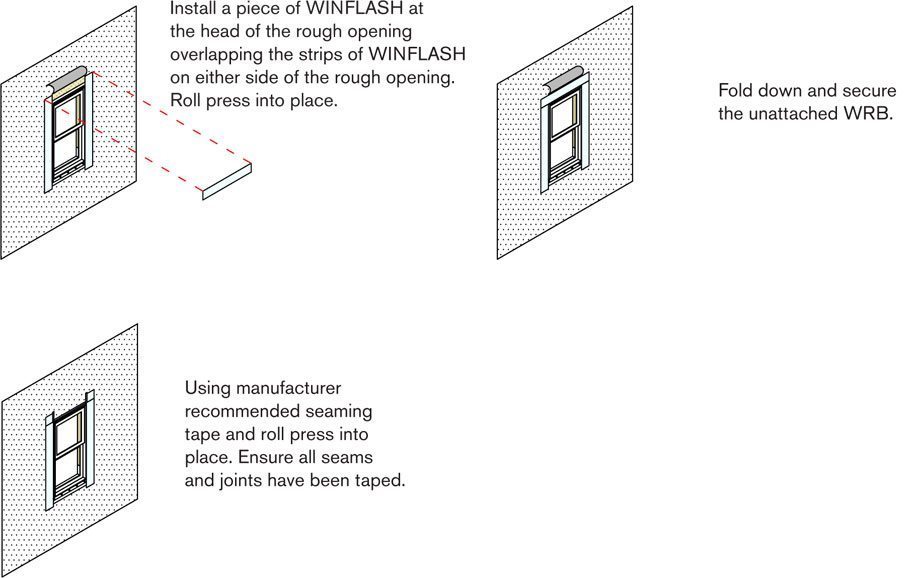 Install a piece of WINFLASH at the head of the rough opening overlapping the strips of WINFLASH on either side of the rough opening. Roll press into place.

Fold down and secure the unattached WRB.

Using manufacturer recommended seaming tape and roll press into place. Ensure all seams and joints have been taped.